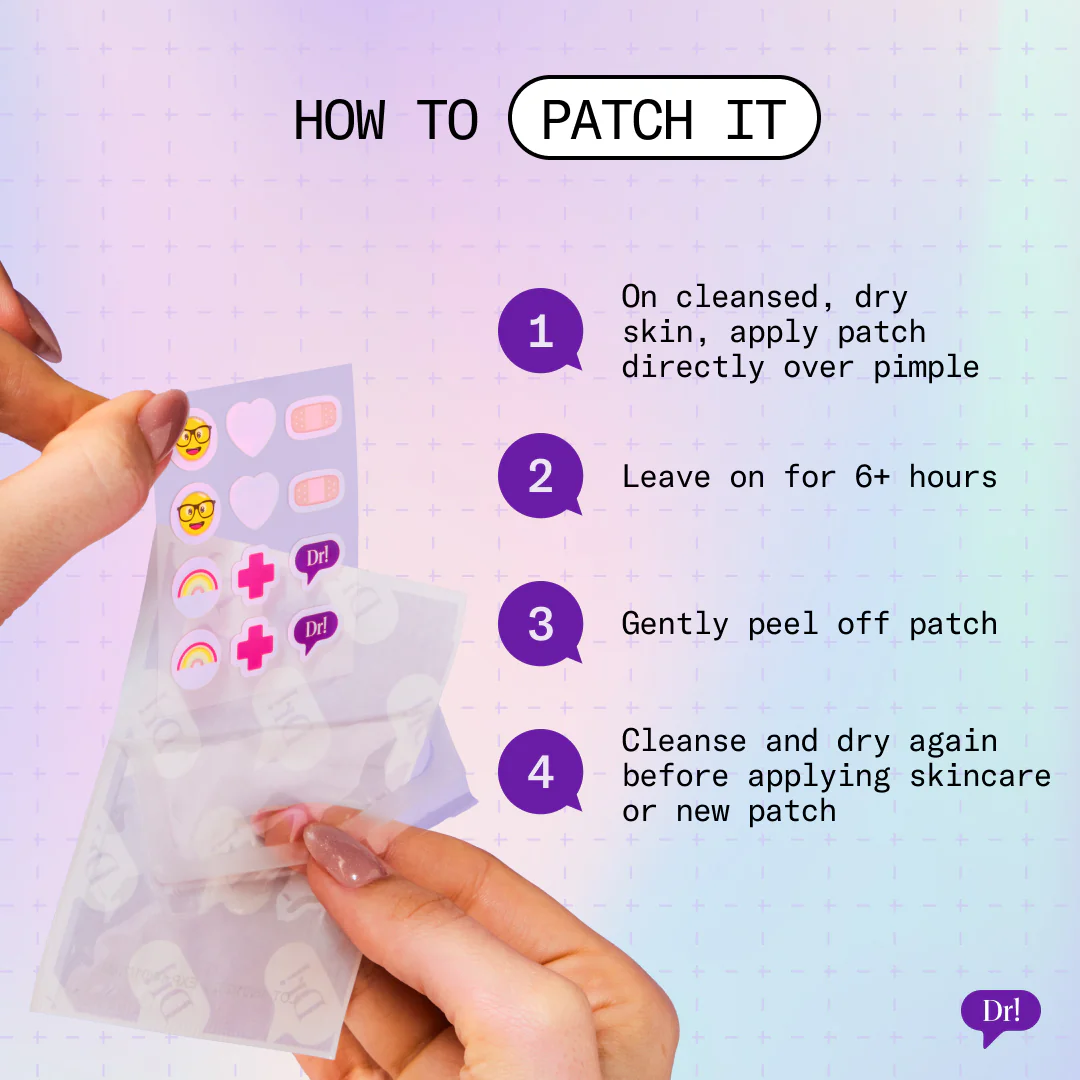 HOW TO PATCH IT

1 On cleansed, dry skin, apply patch directly over pimple

2 Leave on for 6+ hours

3 Gently peel off patch

4 Cleanse and dry again before applying skincare or new patch

Dr!

Dr!

Dr!